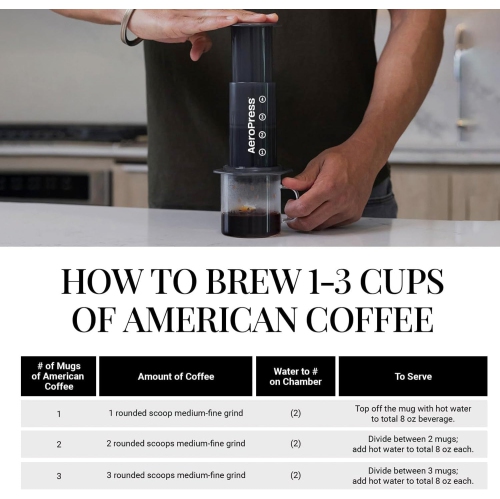 AeroPress
4
3
2
1

HOW TO BREW 1-3 CUPS OF AMERICAN COFFEE

| # of Mugs of American Coffee | Amount of Coffee | Water to # on Chamber | To Serve |
|---|---|---|---|
| 1 | 1 rounded scoop medium-fine grind | (2) | Top off the mug with hot water to total 8 oz beverage. |
| 2 | 2 rounded scoops medium-fine grind | (2) | Divide between 2 mugs; add hot water to total 8 oz each. |
| 3 | 3 rounded scoops medium-fine grind | (2) | Divide between 3 mugs; add hot water to total 8 oz each. |