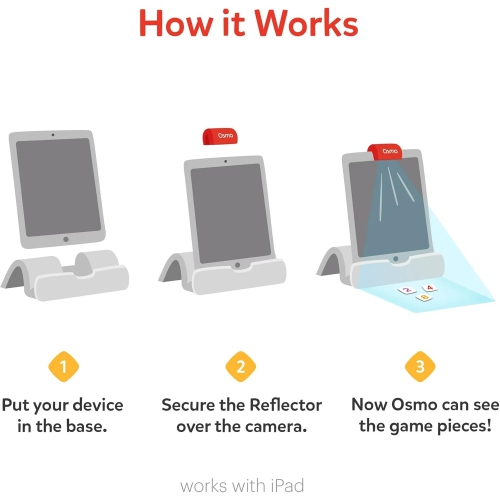 How it Works

Osmo

Osmo

2 4 8

1

Put your device in the base.

2

Secure the Reflector over the camera.

3

Now Osmo can see the game pieces!

works with iPad