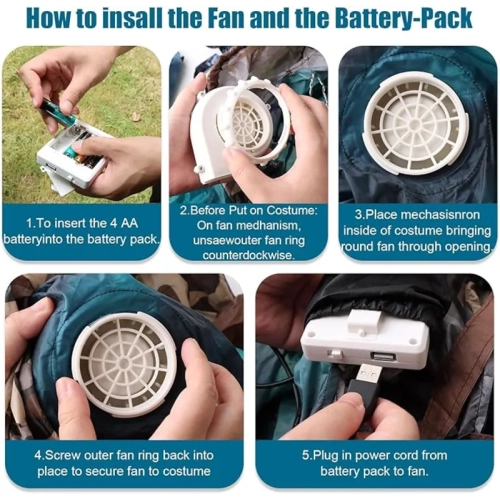 How to insall the Fan and the Battery-Pack

1.To insert the 4 AA batteryinto the battery pack.

2.Before Put on Costume: On fan medhanism, unsaewouter fan ring counterdockwise.

3.Place mechasisnron inside of costume bringing round fan through opening.

4.Screw outer fan ring back into place to secure fan to costume

5.Plug in power cord from battery pack to fan.