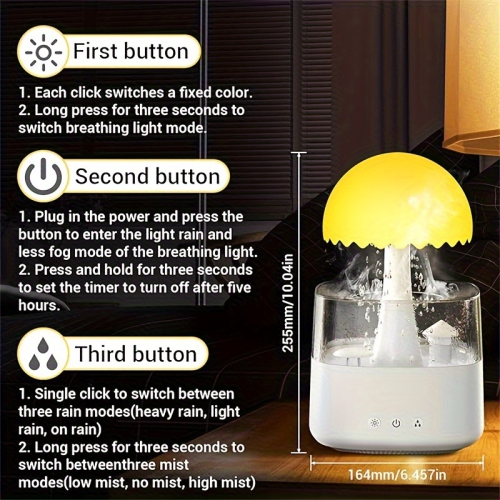 First button

1. Each click switches a fixed color.
2. Long press for three seconds to switch breathing light mode.

Second button

1. Plug in the power and press the button to enter the light rain and less fog mode of the breathing light.
2. Press and hold for three seconds to set the timer to turn off after five hours.

Third button

1. Single click to switch between three rain modes(heavy rain, light rain, on rain)
2. Long press for three seconds to switch betweenthree mist modes(low mist, no mist, high mist)

255mm/10.04in

164mm/6.457in