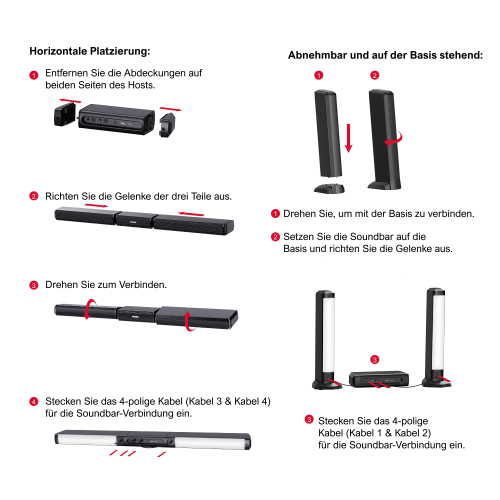 Horizontale Platzierung:

1 Entfernen Sie die Abdeckungen auf beiden Seiten des Hosts.

2 Richten Sie die Gelenke der drei Teile aus.

3 Drehen Sie zum Verbinden.

4 Stecken Sie das 4-polige Kabel (Kabel 3 & Kabel 4) für die Soundbar-Verbindung ein.

Abnehmbar und auf der Basis stehend:

1 2

1 Drehen Sie, um mit der Basis zu verbinden.

2 Setzen Sie die Soundbar auf die Basis und richten Sie die Gelenke aus.

3

3 Stecken Sie das 4-polige Kabel (Kabel 1 & Kabel 2) für die Soundbar-Verbindung ein.