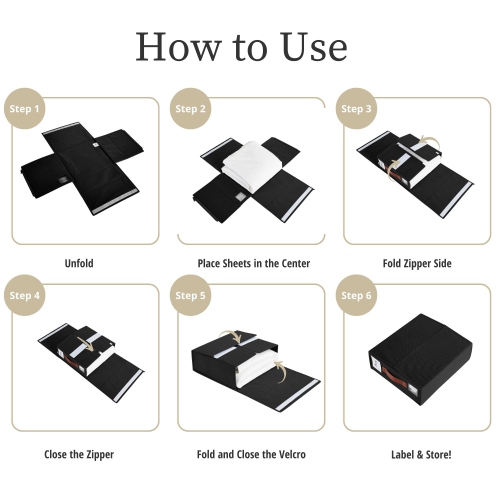 How to Use

Step 1

Unfold

Step 2

Place Sheets in the Center

Step 3

Fold Zipper Side

Step 4

Close the Zipper

Step 5

Fold and Close the Velcro

Step 6

Label & Store!