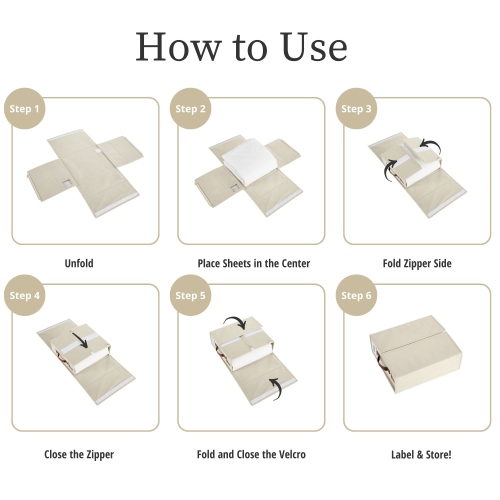 How to Use

Step 1

Unfold

Step 2

Place Sheets in the Center

Step 3

Fold Zipper Side

Step 4

Close the Zipper

Step 5

Fold and Close the Velcro

Step 6

Label & Store!