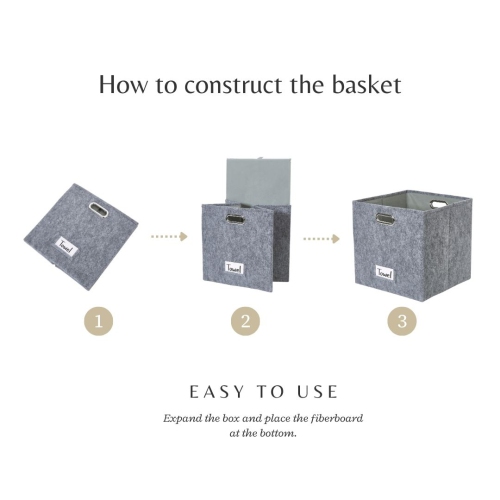 How to construct the basket

Towel

Towel

Towel

1

2

3

EASY TO USE

Expand the box and place the fiberboard at the bottom.