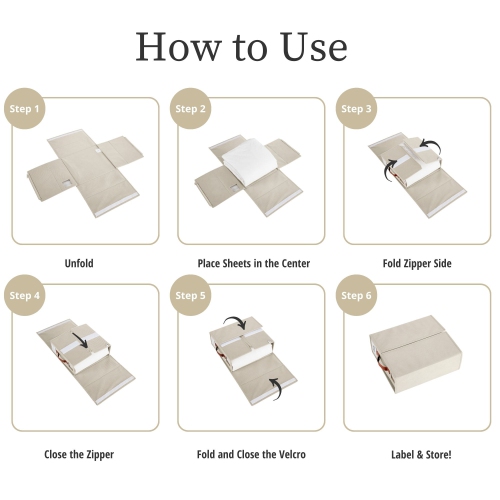 How to Use

Step 1

Unfold

Step 2

Place Sheets in the Center

Step 3

Fold Zipper Side

Step 4

Close the Zipper

Step 5

Fold and Close the Velcro

Step 6

Label & Store!