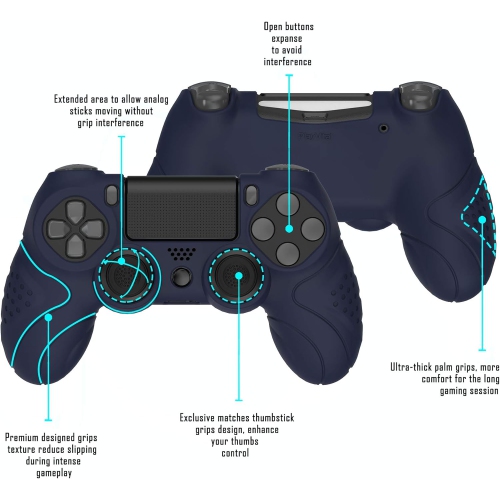 Open buttons expanse to avoid interference

Extended area to allow analog sticks moving without grip interference

PlayVital

Ultra-thick palm grips, more comfort for the long gaming session

Exclusive matches thumbstick grips design, enhance your thumbs control

Premium designed grips texture reduce slipping during intense gameplay