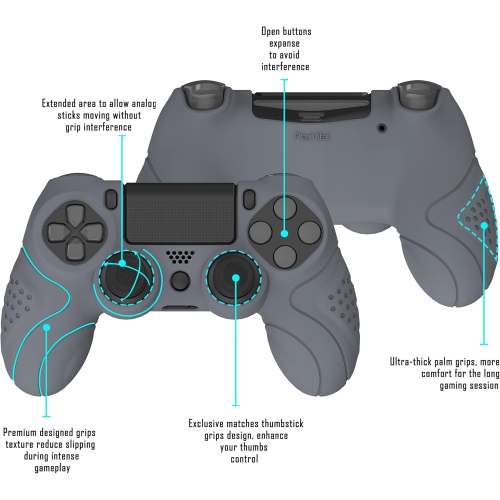 Open buttons expanse to avoid interference

Extended area to allow analog sticks moving without grip interference

PlayVital

Ultra-thick palm grips, more comfort for the long gaming session

Premium designed grips texture reduce slipping during intense gameplay

Exclusive matches thumbstick grips design, enhance your thumbs control