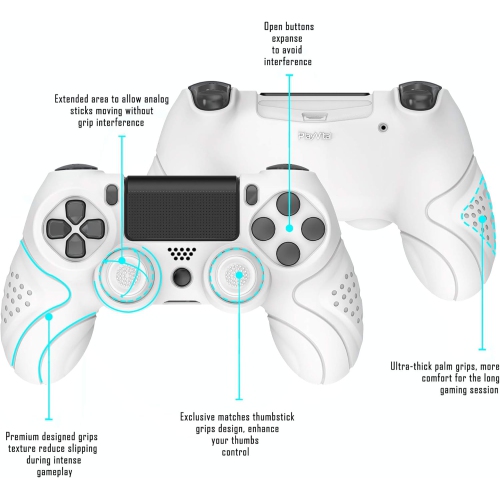 Open buttons expanse to avoid interference

Extended area to allow analog sticks moving without grip interference

PlayVital

Ultra-thick palm grips, more comfort for the long gaming session

Exclusive matches thumbstick grips design, enhance your thumbs control

Premium designed grips texture reduce slipping during intense gameplay