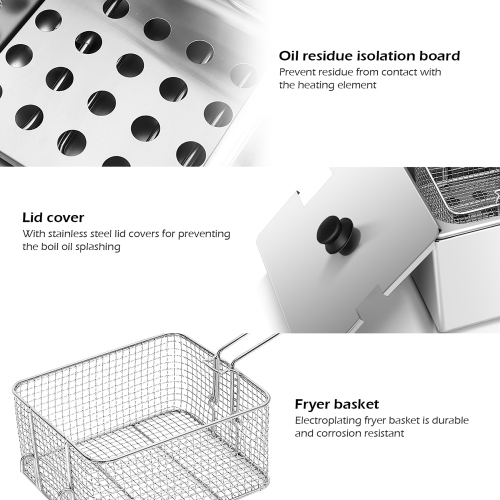 Oil residue isolation board
Prevent residue from contact with the heating element

Lid cover
With stainless steel lid covers for preventing the boil oil splashing

Fryer basket
Electroplating fryer basket is durable and corrosion resistant