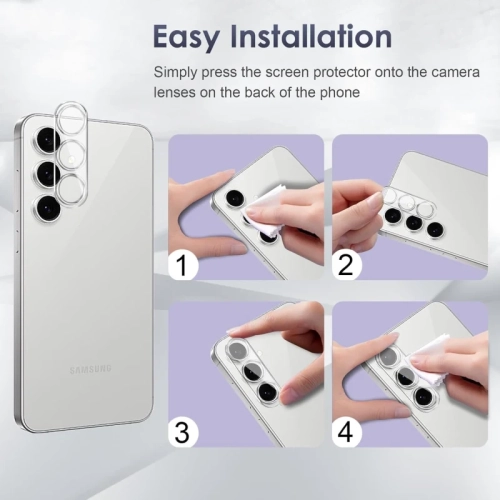 Easy Installation

Simply press the screen protector onto the camera lenses on the back of the phone

SAMSUNG

1

2

3

4