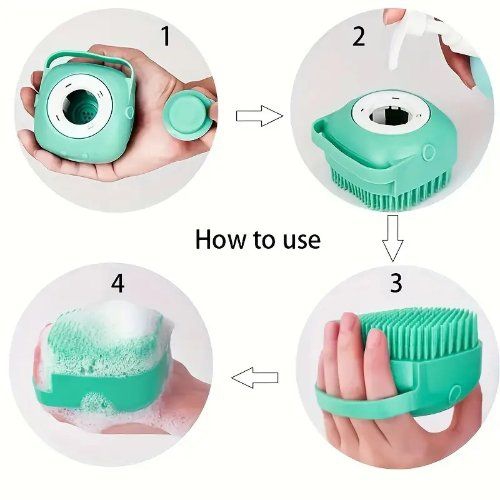 1

2

How to use

4

3