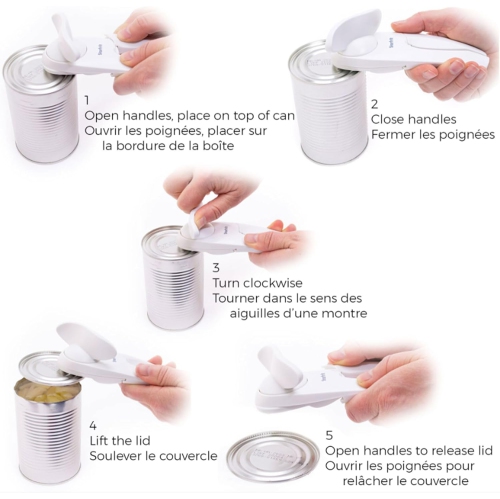 1
Open handles, place on top of can
Ouvrir les poignées, placer sur la bordure de la boîte

2
Close handles
Fermer les poignées

3
Turn clockwise
Tourner dans le sens des aiguilles d'une montre

4
Lift the lid
Soulever le couvercle

5
Open handles to release lid
Ouvrir les poignées pour relâcher le couvercle