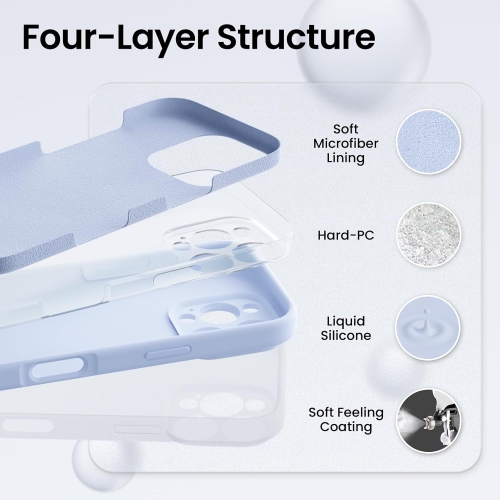 Four-Layer Structure

Soft Microfiber Lining

Hard-PC

Liquid Silicone

Soft Feeling Coating