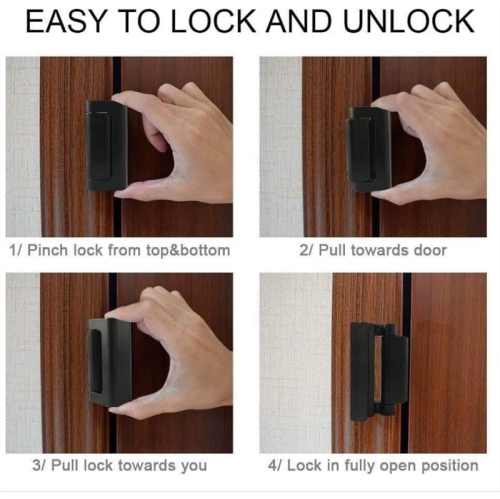 EASY TO LOCK AND UNLOCK

1/ Pinch lock from top&bottom

2/ Pull towards door

3/ Pull lock towards you

4/ Lock in fully open position