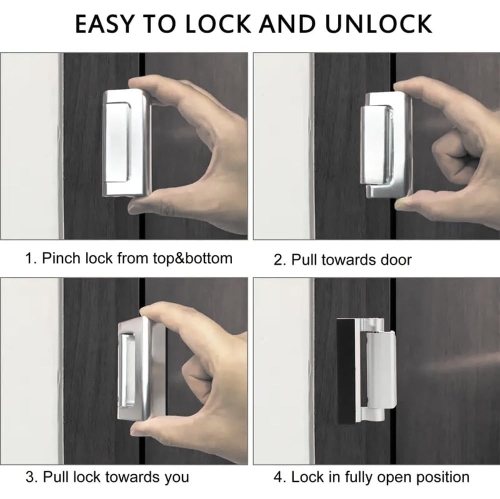 EASY TO LOCK AND UNLOCK

1. Pinch lock from top&bottom

2. Pull towards door

3. Pull lock towards you

4. Lock in fully open position