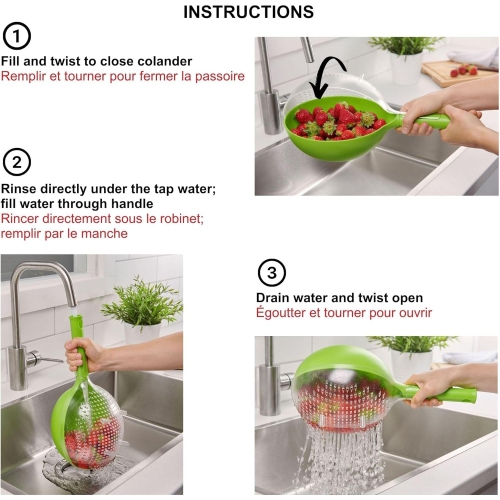 INSTRUCTIONS

1

Fill and twist to close colander
Remplir et tourner pour fermer la passoire

2

Rinse directly under the tap water; fill water through handle
Rincer directement sous le robinet; remplir par le manche

3

Drain water and twist open
Égoutter et tourner pour ouvrir