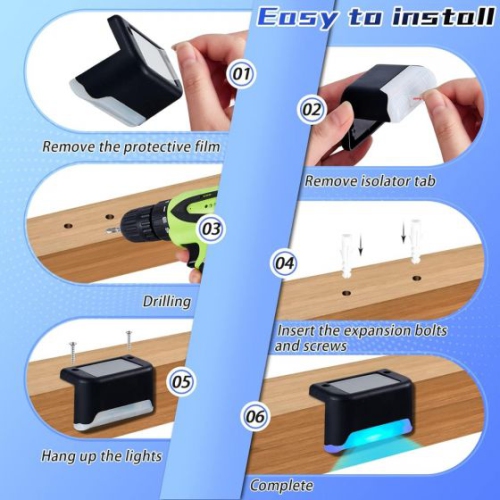 Easy to install

01

Remove the protective film

02

Remove isolator tab

03

Drilling

04

Insert the expansion bolts and screws

05

Hang up the lights

06

Complete