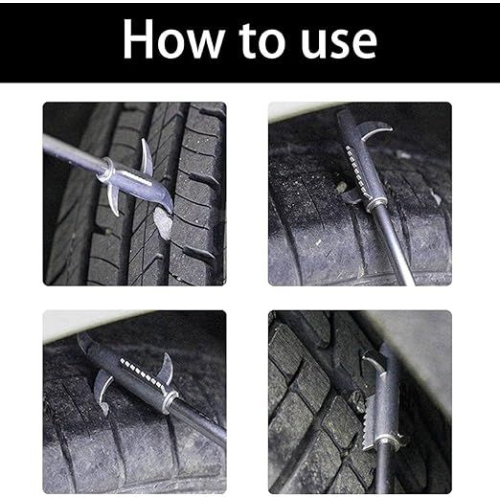 How to use