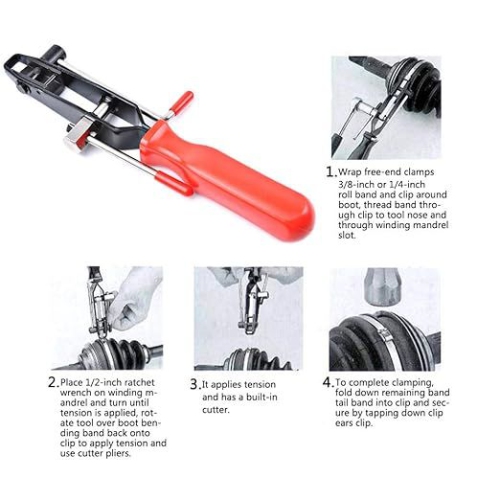 1. Wrap free-end clamps 3/8-inch or 1/4-inch roll band and clip around boot, thread band through clip to tool nose and through winding mandrel slot.

2. Place 1/2-inch ratchet wrench on winding mandrel and turn until tension is applied, rotate tool over boot bending band back onto clip to apply tension and use cutter pliers.

3. It applies tension and has a built-in cutter.

4. To complete clamping, fold down remaining band tail band into clip and secure by tapping down clip ears clip.