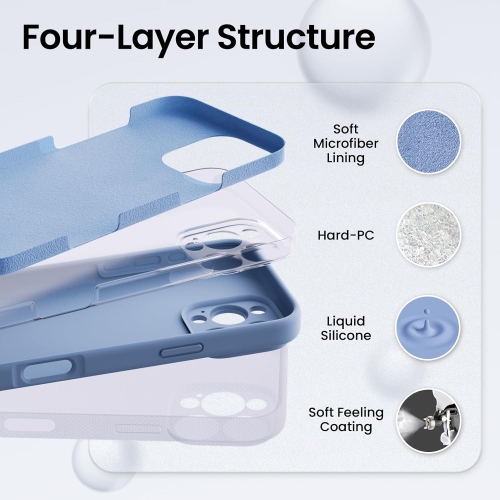 Four-Layer Structure

Soft Microfiber Lining

Hard-PC

Liquid Silicone

Soft Feeling Coating