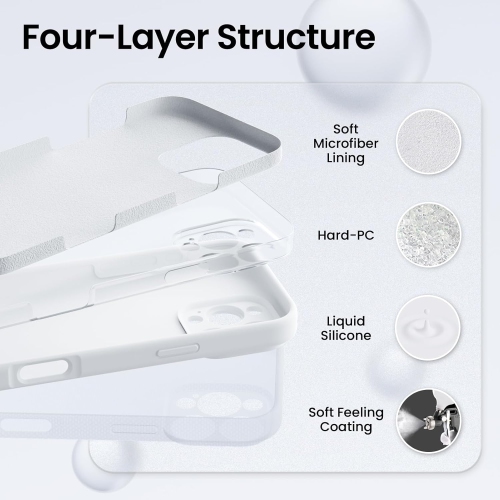 Four-Layer Structure

Soft Microfiber Lining

Hard-PC

Liquid Silicone

Soft Feeling Coating