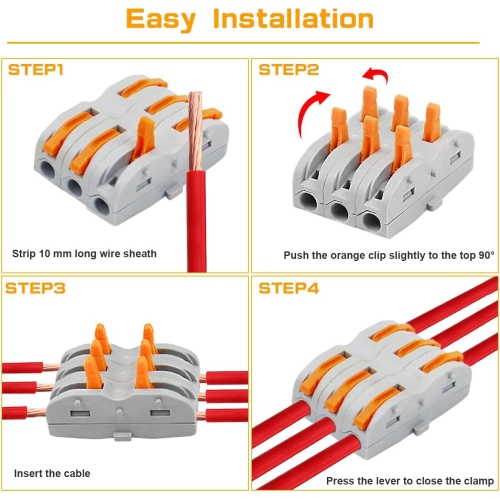 Easy Installation

STEP1

Strip 10 mm long wire sheath

STEP2

Push the orange clip slightly to the top 90°

STEP3

Insert the cable

STEP4

Press the lever to close the clamp