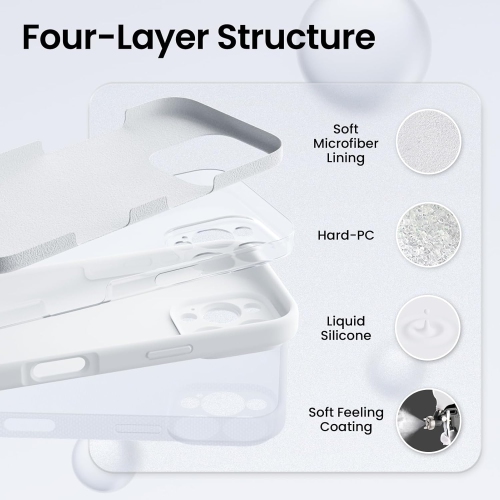 Four-Layer Structure

Soft Microfiber Lining

Hard-PC

Liquid Silicone

Soft Feeling Coating