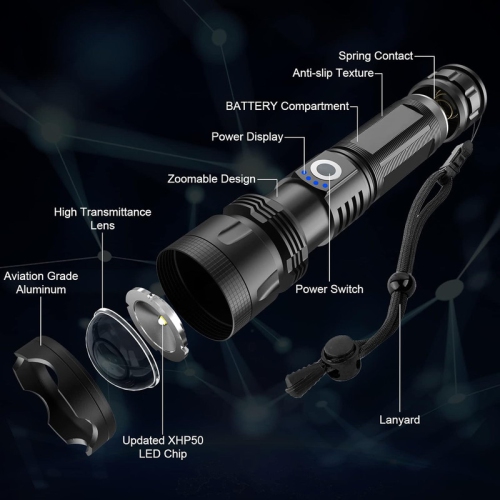 Spring Contact
Anti-slip Texture
BATTERY Compartment
Power Display
Zoomable Design
High Transmittance Lens
Aviation Grade Aluminum
Power Switch
Lanyard
Updated XHP50 LED Chip