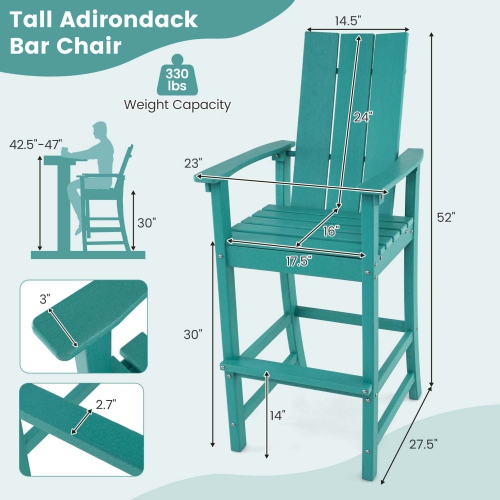 Tall Adirondack Bar Chair

330 lbs
Weight Capacity

42.5"-47"

30"

3"

2.7"

14.5"

24"

23"

16"

17.5"

52"

30"

14"

27.5"