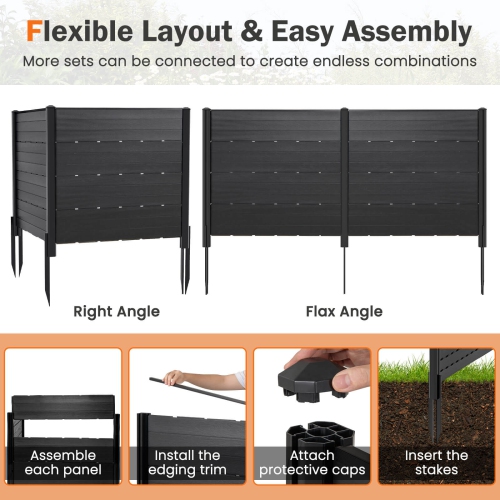 Flexible Layout & Easy Assembly

More sets can be connected to create endless combinations

Right Angle

Flax Angle

Assemble each panel

Install the edging trim

Attach protective caps

Insert the stakes