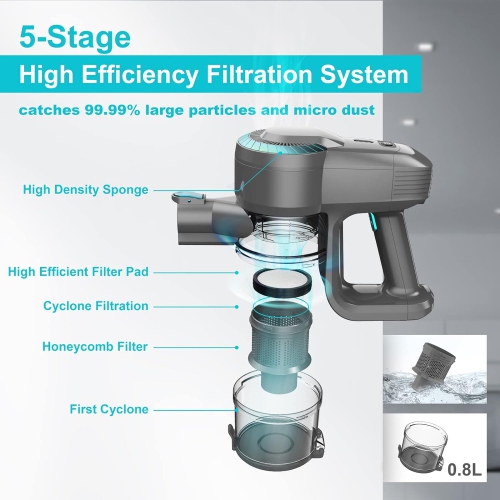 5-Stage

High Efficiency Filtration System

catches 99.99% large particles and micro dust

High Density Sponge

High Efficient Filter Pad

Cyclone Filtration

Honeycomb Filter

First Cyclone

0.8L