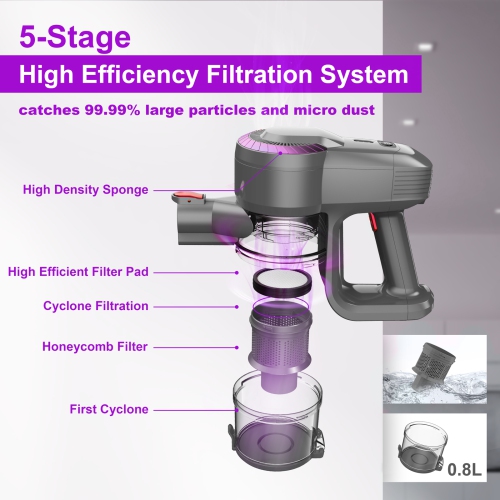 5-Stage

High Efficiency Filtration System

catches 99.99% large particles and micro dust

High Density Sponge

High Efficient Filter Pad

Cyclone Filtration

Honeycomb Filter

First Cyclone

0.8L