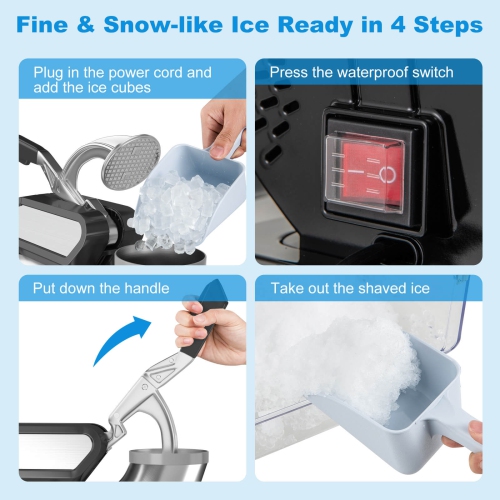 Fine & Snow-like Ice Ready in 4 Steps

Plug in the power cord and add the ice cubes

Press the waterproof switch

Put down the handle

Take out the shaved ice