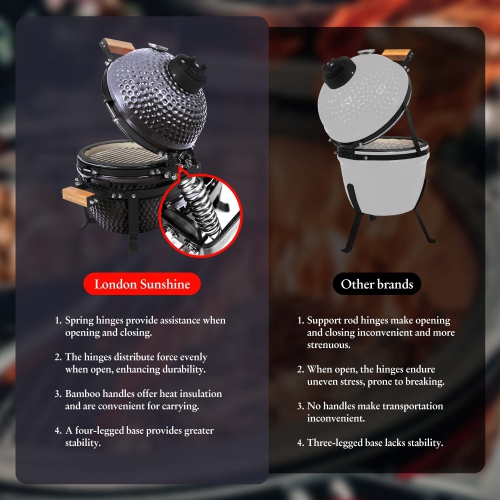 London Sunshine

1. Spring hinges provide assistance when opening and closing.

2. The hinges distribute force evenly when open, enhancing durability.

3. Bamboo handles offer heat insulation and are convenient for carrying.

4. A four-legged base provides greater stability.

Other brands

1. Support rod hinges make opening and closing inconvenient and more strenuous.

2. When open, the hinges endure uneven stress, prone to breaking.

3. No handles make transportation inconvenient.

4. Three-legged base lacks stability.