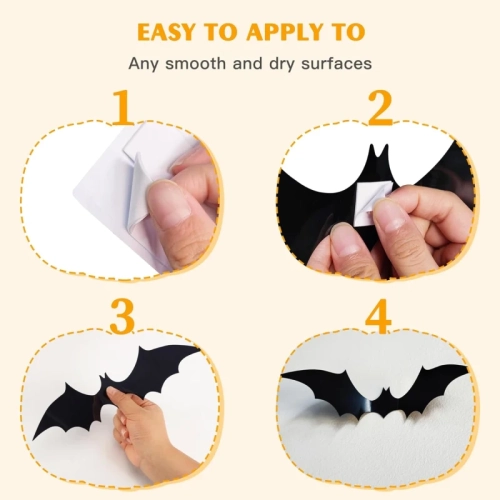 EASY TO APPLY TO

Any smooth and dry surfaces

1

2

3

4