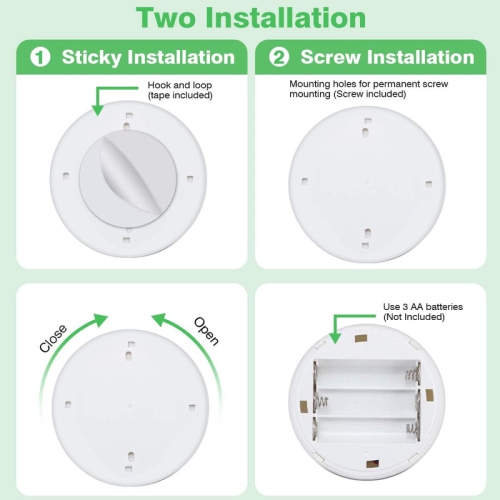 Two Installation

1 Sticky Installation

Hook and loop (tape included)

2 Screw Installation

Mounting holes for permanent screw mounting (Screw included)

Close

Open

Use 3 AA batteries (Not Included)