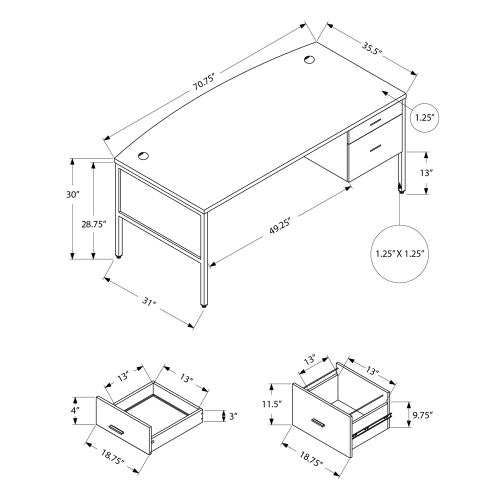 70.75"
35.5"
1.25"
13"
30"
28.75"
49.25"
1.25" X 1.25"
31"
13"
13"
4"
3"
18.75"
13"
13"
11.5"
9.75"
18.75"