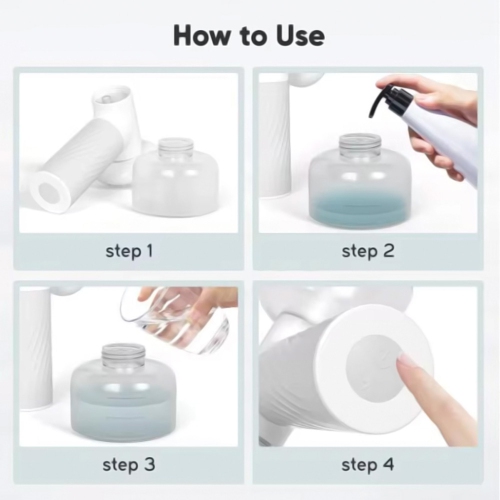 How to Use

step 1

step 2

step 3

step 4