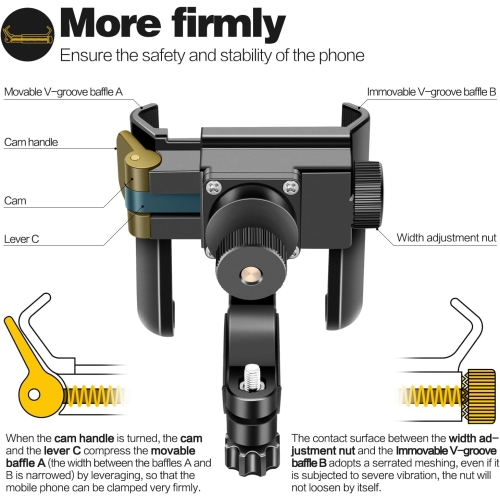 More firmly

Ensure the safety and stability of the phone

Movable V-groove baffle A

Immovable V-groove baffle B

Cam handle

Cam

Lever C

Width adjustment nut

When the cam handle is turned, the cam and the lever C compress the movable baffle A (the width between the baffles A and B is narrowed) by leveraging, so that the mobile phone can be clamped very firmly.

The contact surface between the width adjustment nut and the Immovable V-groove baffle B adopts a serrated meshing, even if it is subjected to severe vibration, the nut will not loosen by itself.