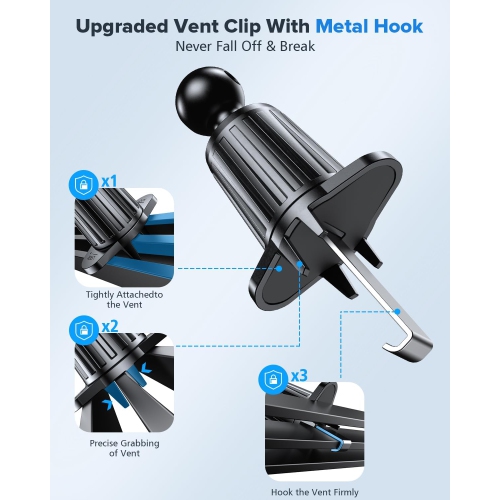 Upgraded Vent Clip With Metal Hook
Never Fall Off & Break

x1
Tightly Attachedto the Vent

x2
Precise Grabbing of Vent

x3
Hook the Vent Firmly