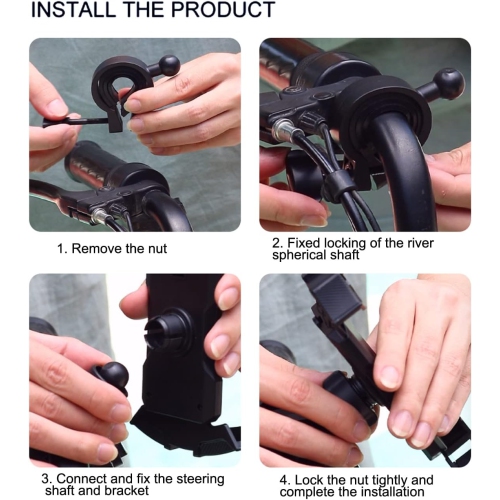 INSTALL THE PRODUCT

1. Remove the nut

2. Fixed locking of the river spherical shaft

3. Connect and fix the steering shaft and bracket

4. Lock the nut tightly and complete the installation