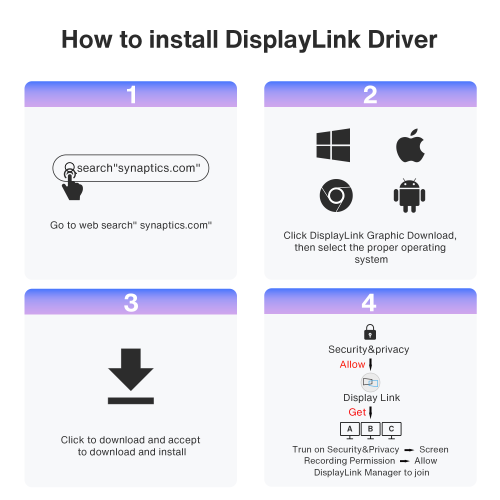 How to install DisplayLink Driver

1

search"synaptics.com"

Go to web search" synaptics.com"

2

Click DisplayLink Graphic Download, then select the proper operating system

3

Click to download and accept to download and install

4

Security&privacy

Allow

Display Link

Get

A B C

Trun on Security&Privacy → Screen Recording Permission → Allow DisplayLink Manager to join