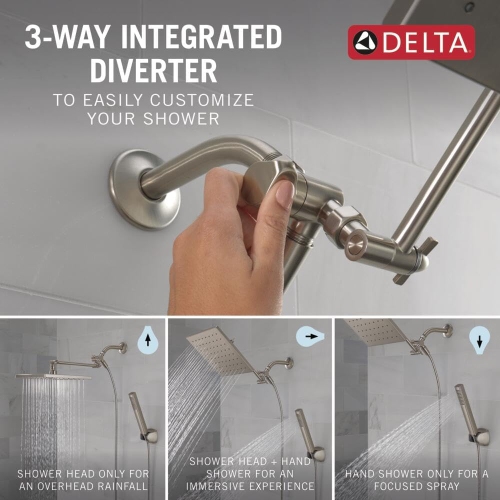 3-WAY INTEGRATED DIVERTER

TO EASILY CUSTOMIZE YOUR SHOWER

DELTA

SHOWER HEAD ONLY FOR AN OVERHEAD RAINFALL

SHOWER HEAD + HAND SHOWER FOR AN IMMERSIVE EXPERIENCE

HAND SHOWER ONLY FOR A FOCUSED SPRAY