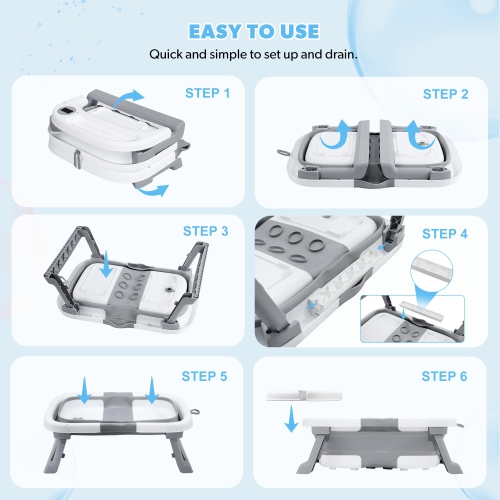 EASY TO USE

Quick and simple to set up and drain.

STEP 1

STEP 2

STEP 3

STEP 4

STEP 5

STEP 6