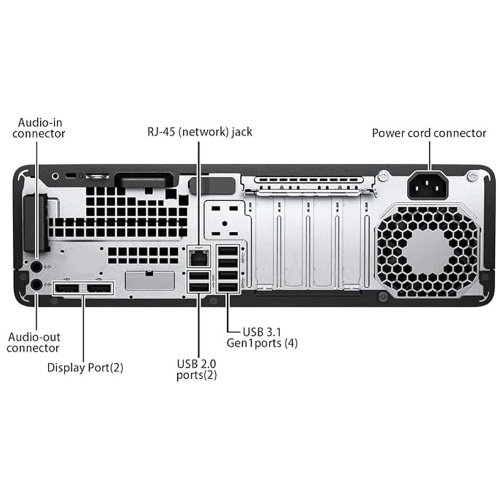 Audio-in connector

RJ-45 (network) jack

Power cord connector

Audio-out connector

Display Port(2)

USB 2.0 ports(2)

USB 3.1 Gen1ports (4)