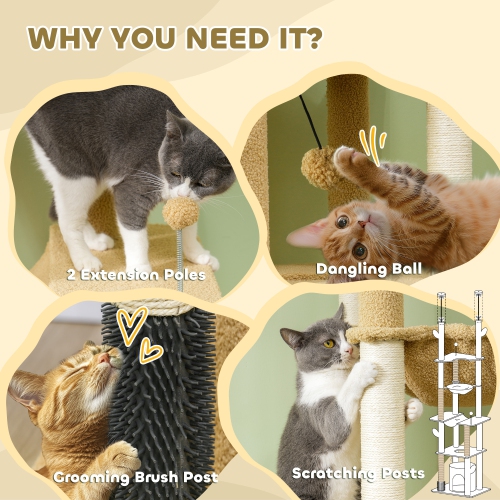 WHY YOU NEED IT?

2 Extension Poles

Dangling Ball

Grooming Brush Post

Scratching Posts