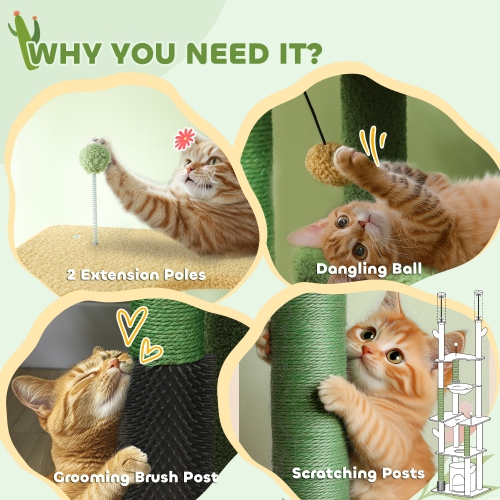 WHY YOU NEED IT?

2 Extension Poles

Dangling Ball

Grooming Brush Post

Scratching Posts