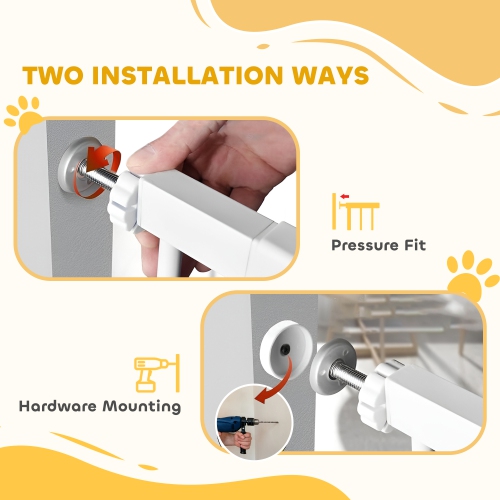 TWO INSTALLATION WAYS

Pressure Fit

Hardware Mounting