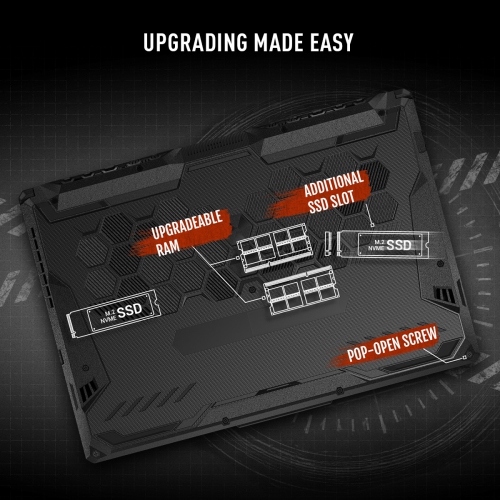 UPGRADING MADE EASY

ADDITIONAL SSD SLOT

UPGRADEABLE RAM

M.2 NVME SSD

M.2 NVME SSD

POP-OPEN SCREW