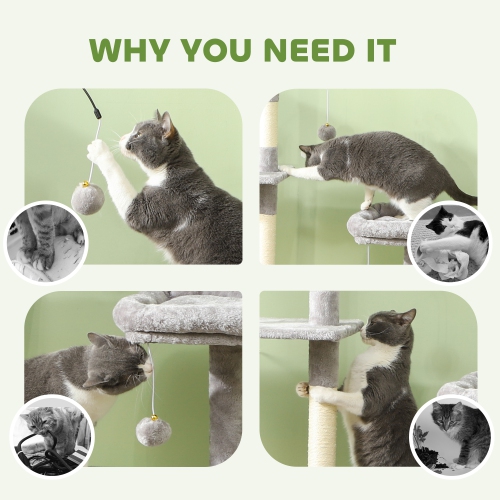 WHY YOU NEED IT